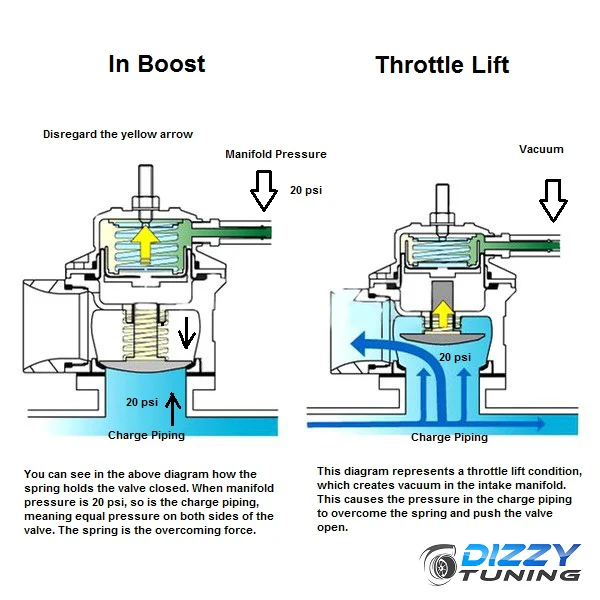 In Boost

Disregard the yellow arrow

Manifold Pressure

20 psi

20 psi

Charge Piping

You can see in the above diagram how the spring holds the valve closed. When manifold pressure is 20 psi, so is the charge piping, meaning equal pressure on both sides of the valve. The spring is the overcoming force.

Throttle Lift

Vacuum

20 psi

Charge Piping

This diagram represents a throttle lift condition, which creates vacuum in the intake manifold. This causes the pressure in the charge piping to overcome the spring and push the valve open.

DIZZY TUNING