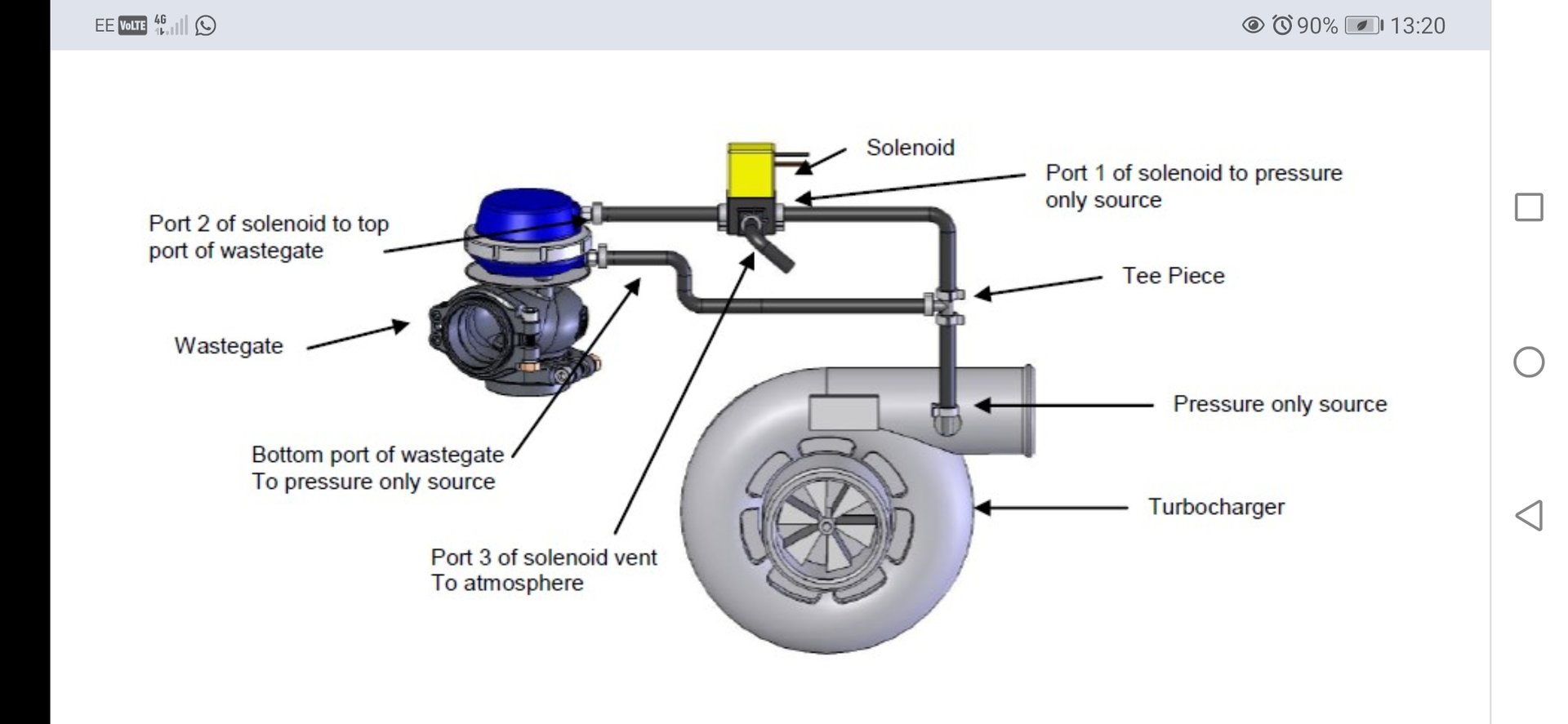 EE VoLTE 4G 90% 13:20

Solenoid

Port 1 of solenoid to pressure only source

Port 2 of solenoid to top port of wastegate

Tee Piece

Wastegate

Pressure only source

Bottom port of wastegate To pressure only source

Turbocharger

Port 3 of solenoid vent To atmosphere