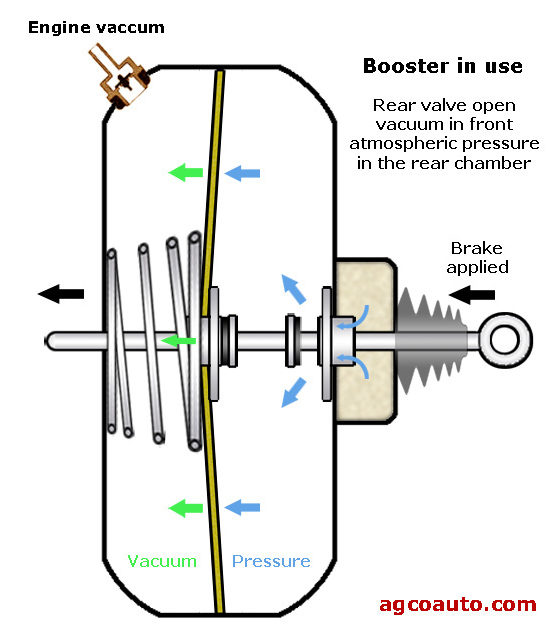 Engine vaccum

Booster in use

Rear valve open
vacuum in front
atmospheric pressure
in the rear chamber

Brake
applied

Vacuum

Pressure

agcoauto.com