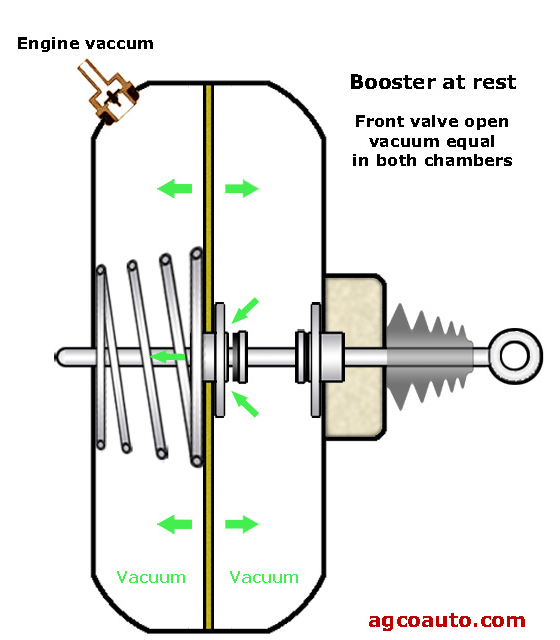 Engine vaccum

Booster at rest

Front valve open
vacuum equal
in both chambers

Vacuum

Vacuum

agcoauto.com