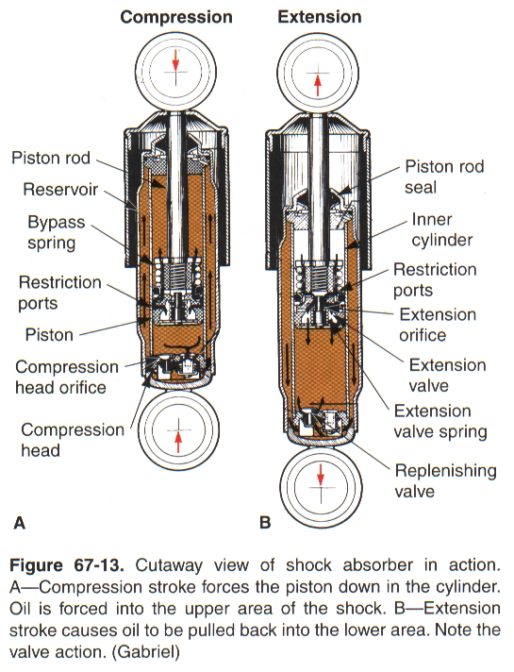 Compression

Extension

Piston rod

Reservoir

Bypass spring

Restriction ports

Piston

Compression head orifice

Compression head

Piston rod seal

Inner cylinder

Restriction ports

Extension orifice

Extension valve

Extension valve spring

Replenishing valve

A

B

**Figure 67-13.** Cutaway view of shock absorber in action. A—Compression stroke forces the piston down in the cylinder. Oil is forced into the upper area of the shock. B—Extension stroke causes oil to be pulled back into the lower area. Note the valve action. (Gabriel)